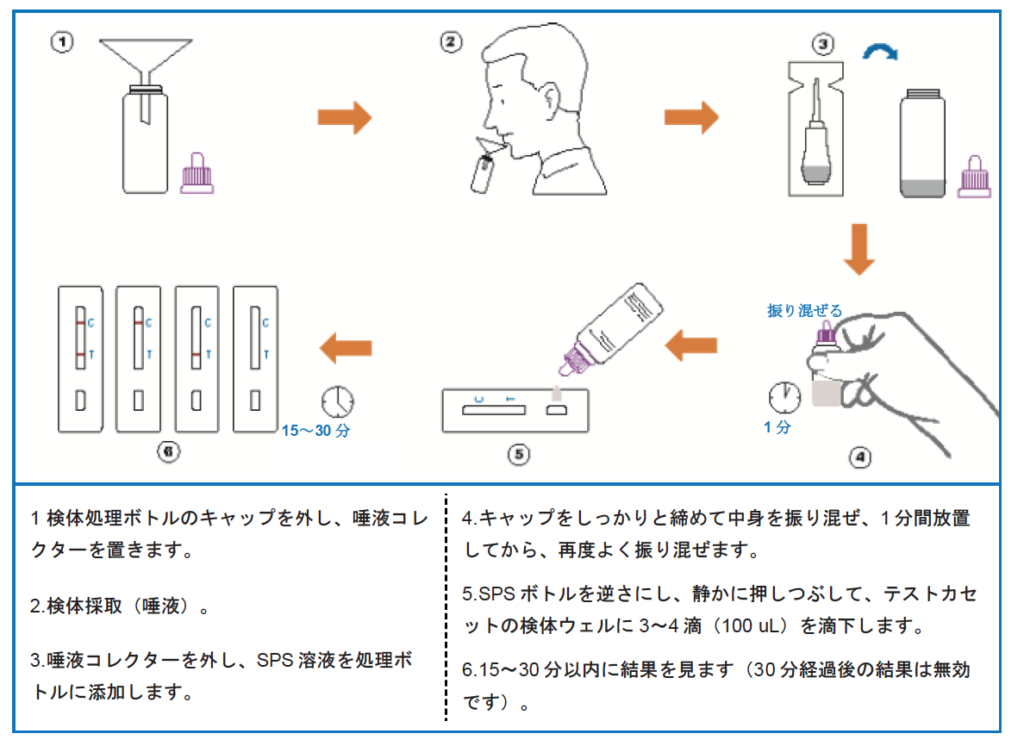 ①

②

③

振り混ぜる

1 分

④

⑤

C
T

C
T

C
T

C
T

15～30 分

⑥

1 検体処理ボトルのキャップを外し、唾液コレクターを置きます。

2.検体採取（唾液）。

3.唾液コレクターを外し、SPS 溶液を処理ボトルに添加します。

4.キャップをしっかりと締めて中身を振り混ぜ、1 分間放置してから、再度よく振り混ぜます。

5.SPS ボトルを逆さにし、静かに押しつぶして、テストカセットの検体ウェルに 3～4 滴（100 uL）を滴下します。

6.15～30 分以内に結果を見ます（30 分経過後の結果は無効です）。